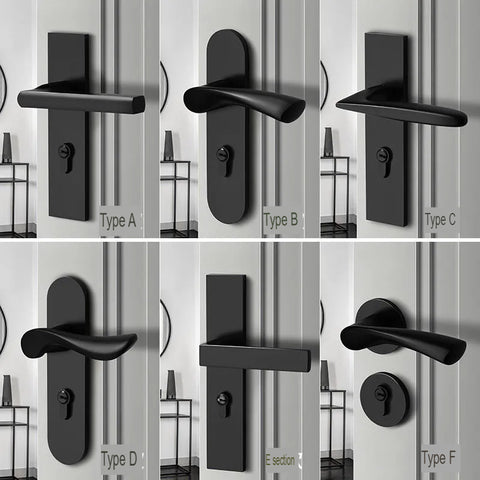 Type A

Type B

Type C

Type D

E section

Type F