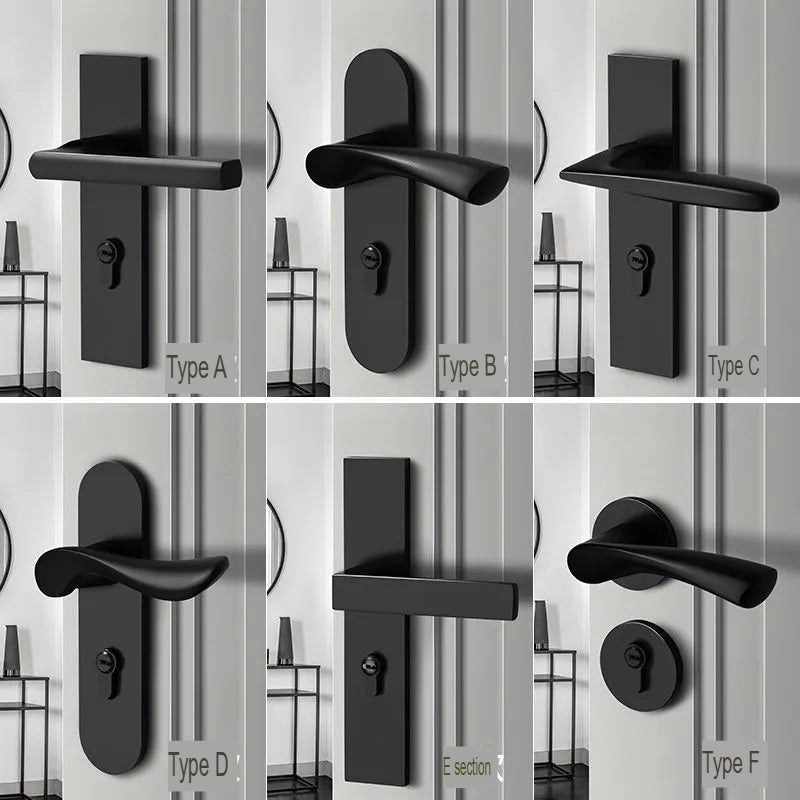 Type A
Type B
Type C
Type D
E section
Type F